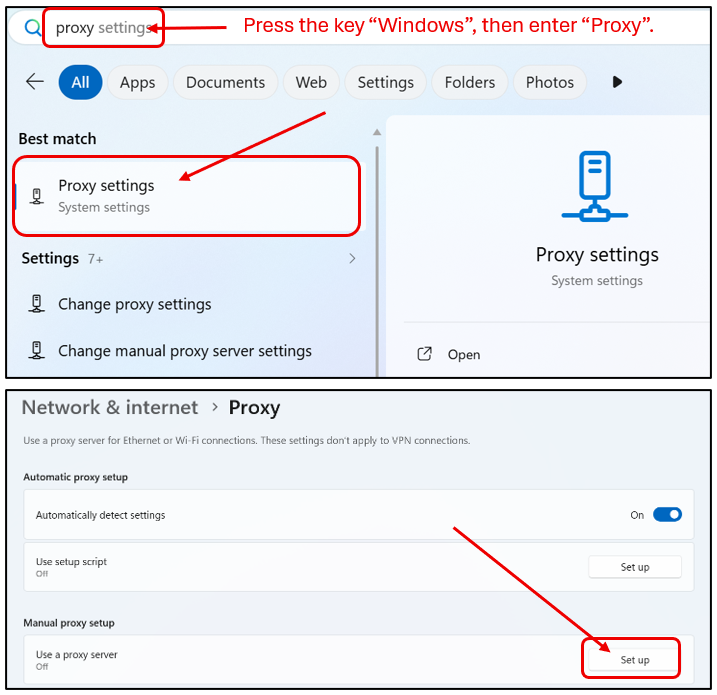 proxy settings

Press the key “Windows”, then enter “Proxy”.

All Apps Documents Web Settings Folders Photos

Best match

Proxy settings
System settings

Settings 7+

Change proxy settings

Change manual proxy server settings

Proxy settings
System settings

Open

Network & internet > Proxy

Use a proxy server for Ethernet or Wi-Fi connections. These settings don't apply to VPN connections.

Automatic proxy setup

Automatically detect settings On

Use setup script
Off
Set up

Manual proxy setup

Use a proxy server
Off
Set up